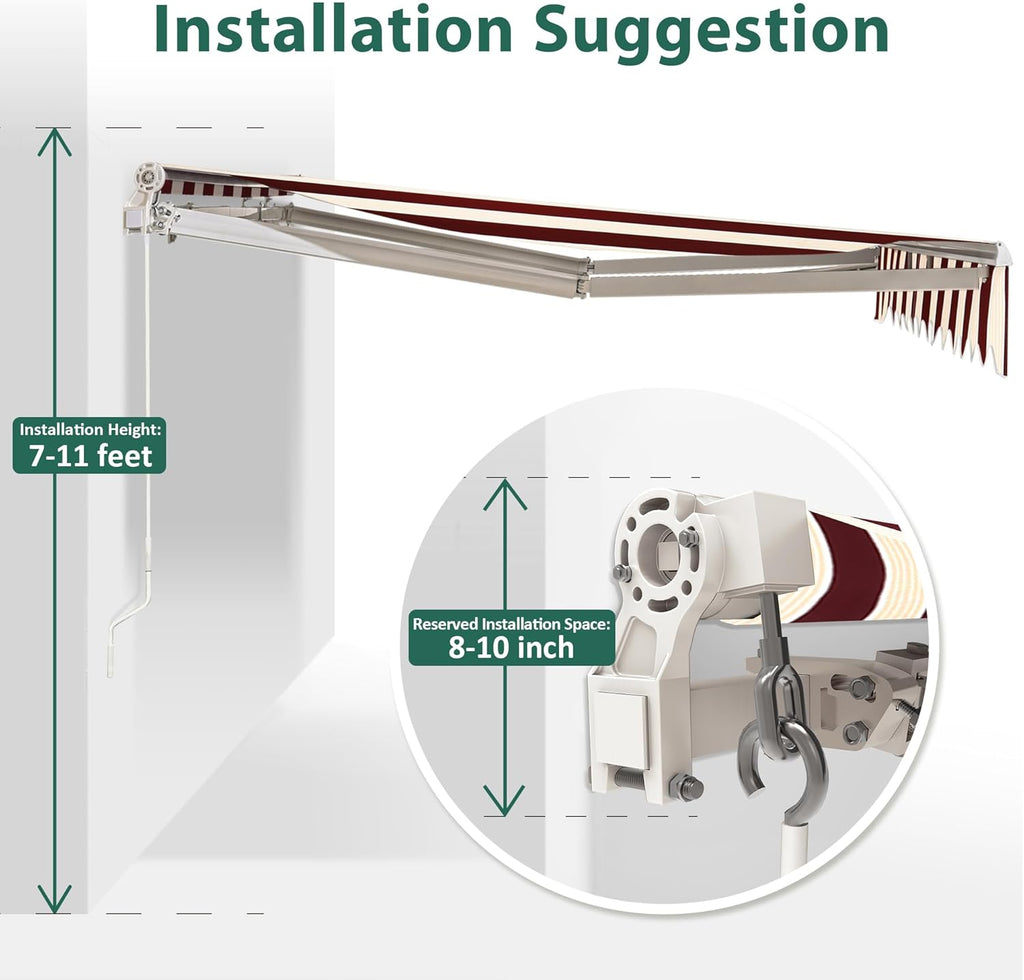 Installation Suggestion

Installation Height:
7-11 feet

Reserved Installation Space:
8-10 inch