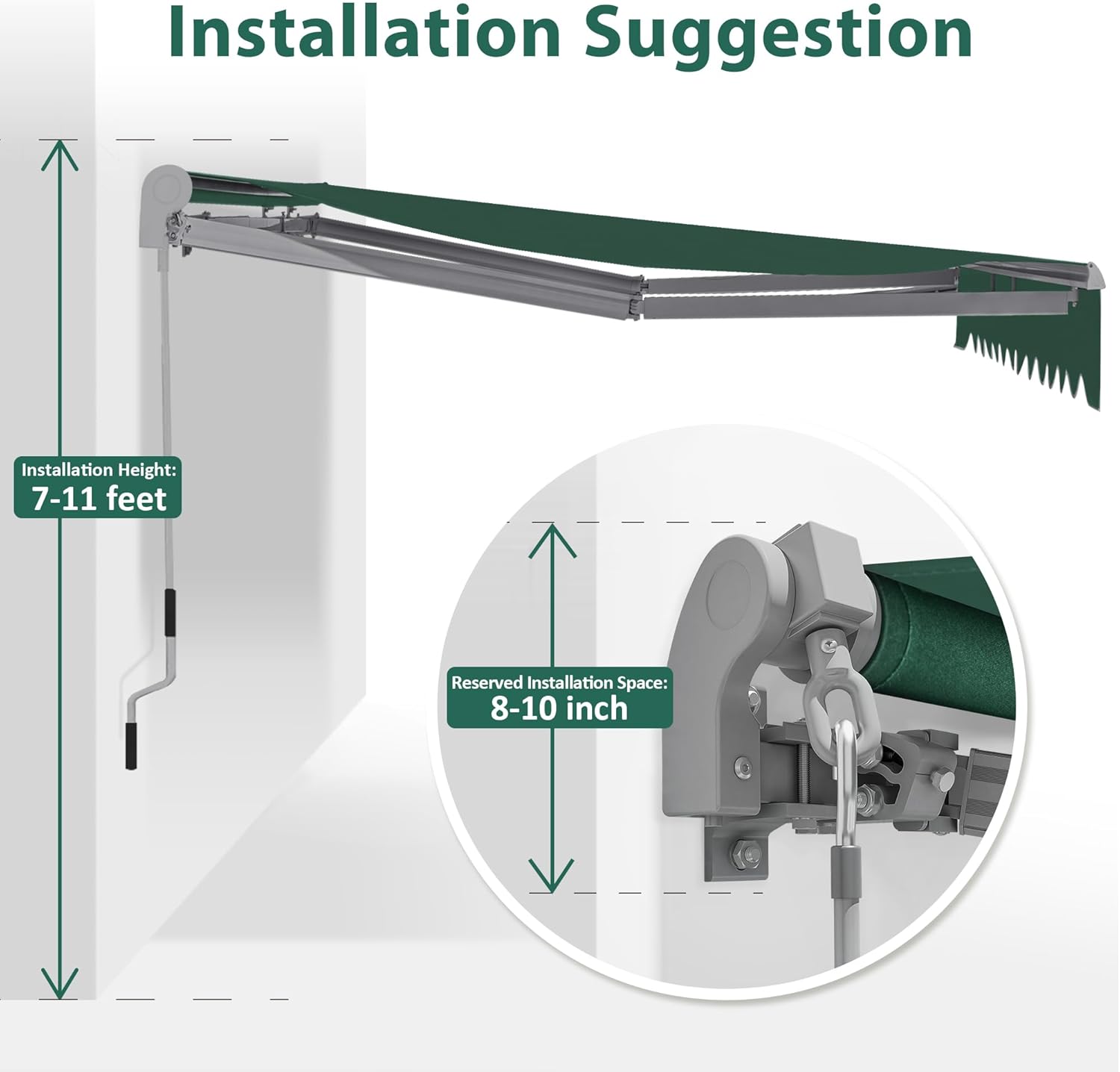 Installation Suggestion

Installation Height:
7-11 feet

Reserved Installation Space:
8-10 inch