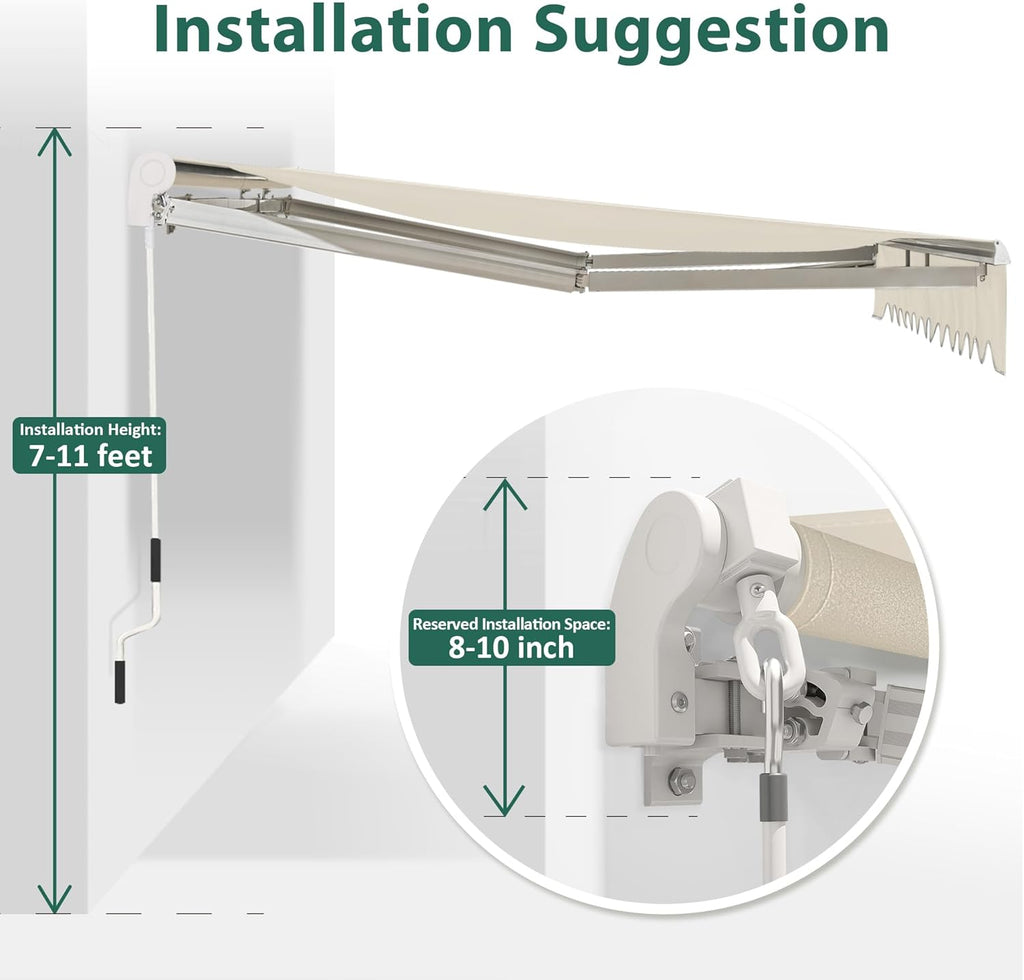 Installation Suggestion

Installation Height:
7-11 feet

Reserved Installation Space:
8-10 inch